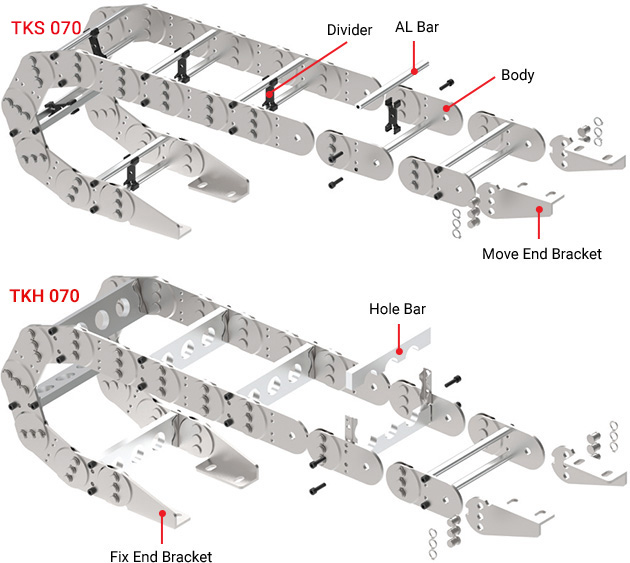 TKS 070

Divider

AL Bar

Body

Move End Bracket

TKH 070

Hole Bar

Fix End Bracket